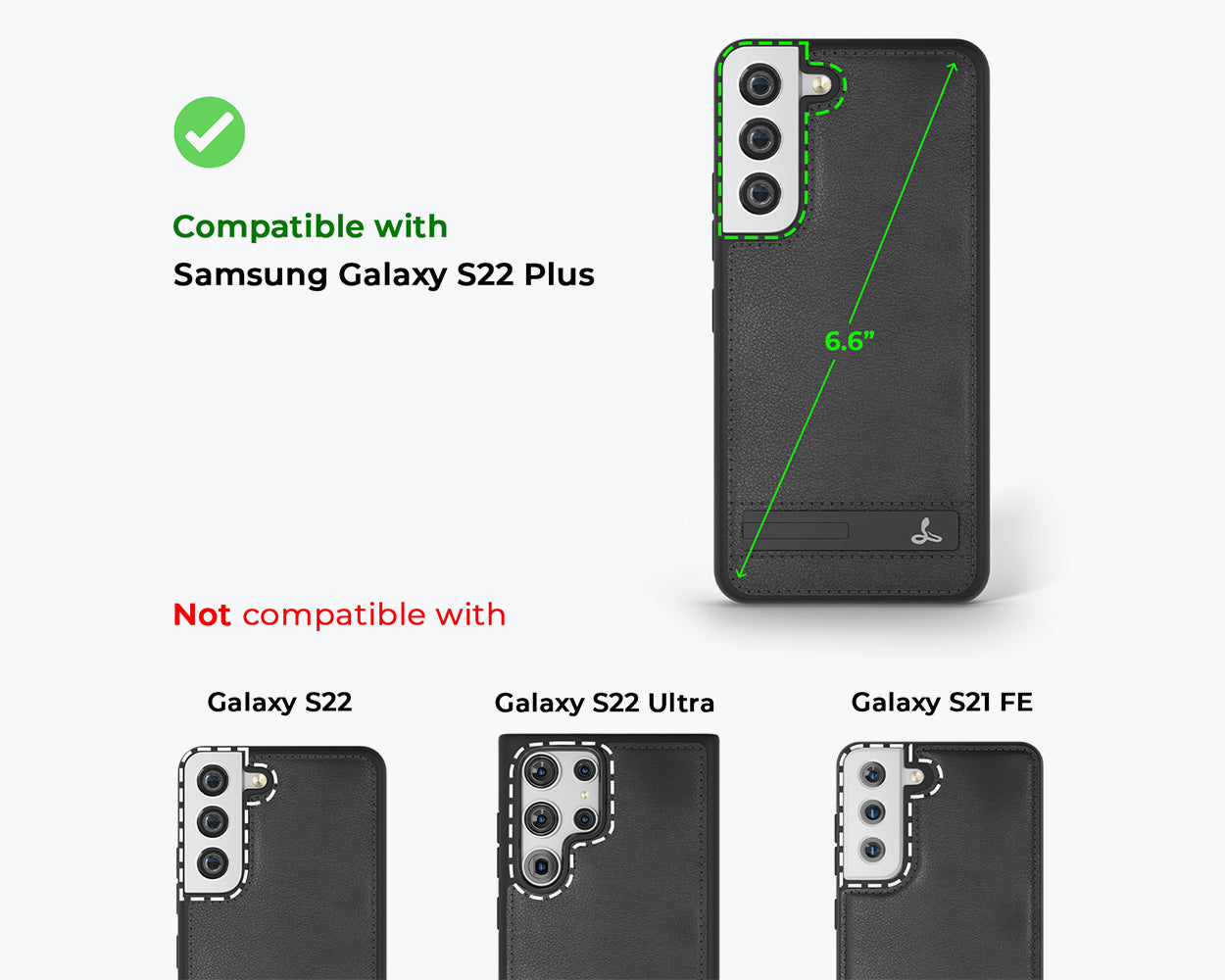 Compatible with
Samsung Galaxy S22 Plus

6.6”

Not compatible with

Galaxy S22

Galaxy S22 Ultra

Galaxy S21 FE